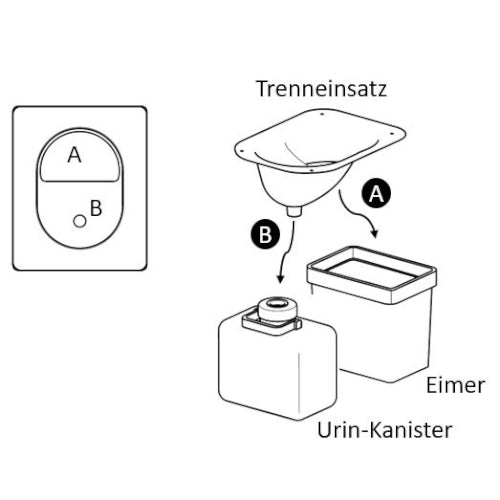 A
B

Trenneinsatz

A

B

Eimer

Urin-Kanister